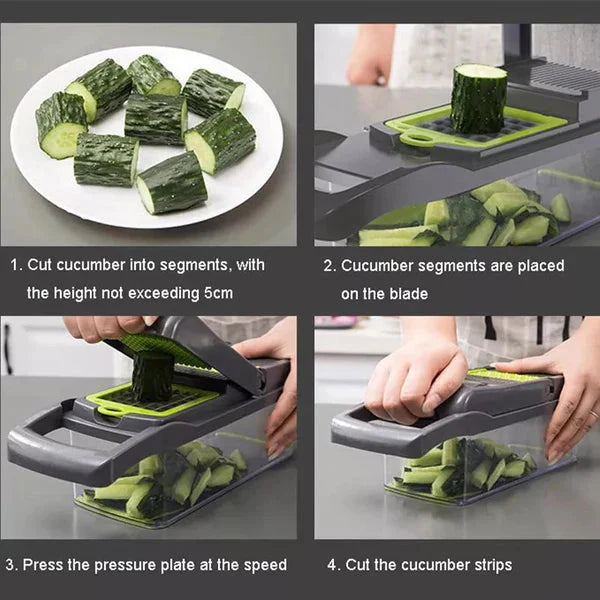 1. Cut cucumber into segments, with the height not exceeding 5cm

2. Cucumber segments are placed on the blade

3. Press the pressure plate at the speed

4. Cut the cucumber strips