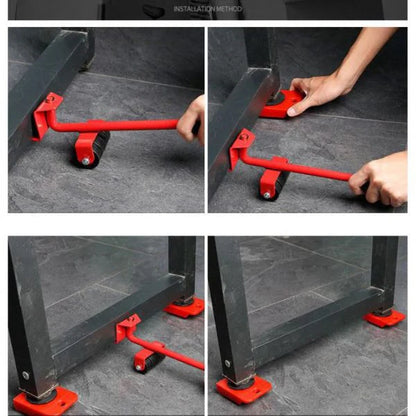 INSTALLATION METHOD