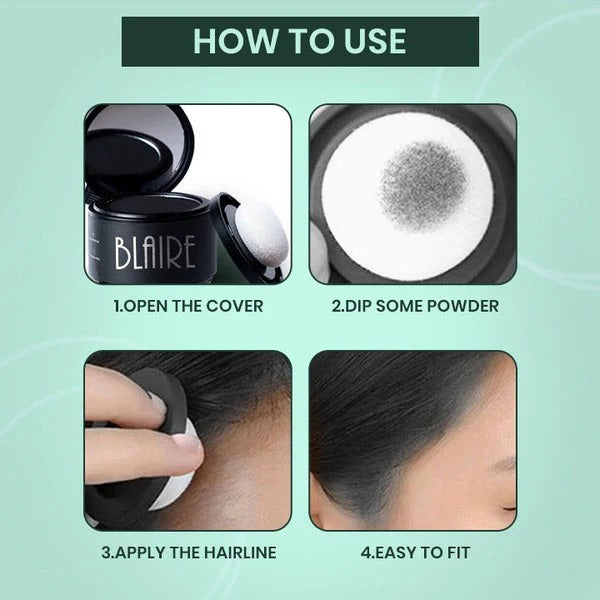 HOW TO USE

BLAIRE

1.OPEN THE COVER

2.DIP SOME POWDER

3.APPLY THE HAIRLINE

4.EASY TO FIT