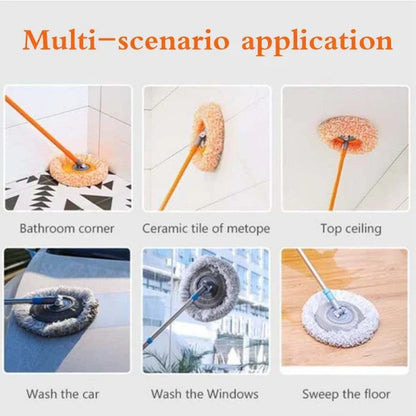 Multi-scenario application

Bathroom corner

Ceramic tile of metope

Top ceiling

Wash the car

Wash the Windows

Sweep the floor