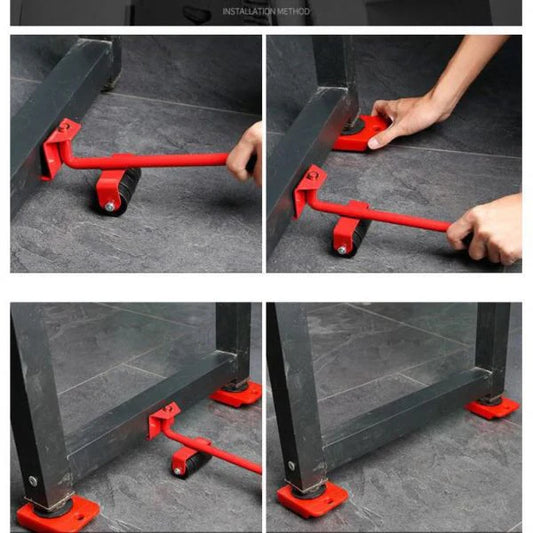 INSTALLATION METHOD